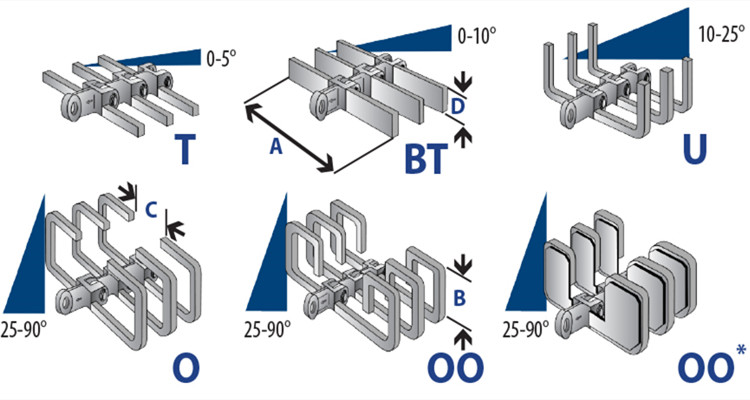 0-5°
T

0-10°
D
A
BT

10-25°
U

C
25-90°
O

B
25-90°
OO

25-90°
OO*